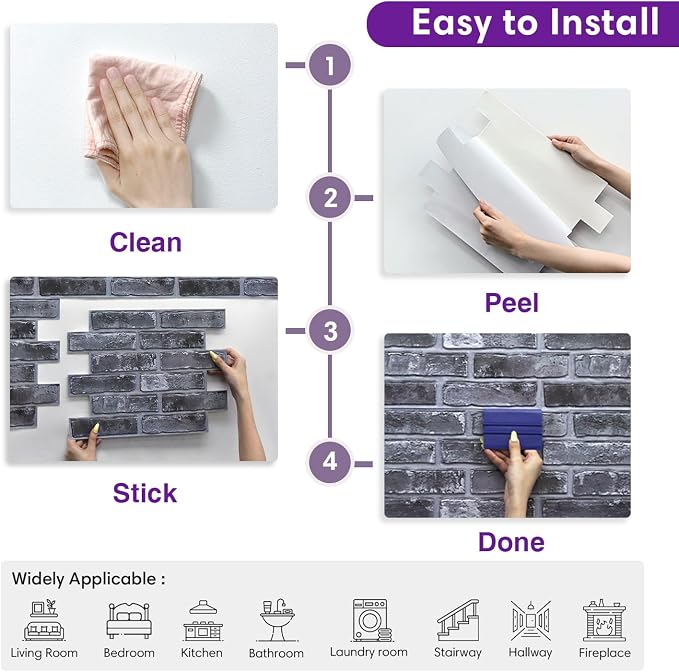 Easy to Install

1

Clean

2

Peel

3

Stick

4

Done

Widely Applicable :

Living Room Bedroom Kitchen Bathroom Laundry room Stairway Hallway Fireplace