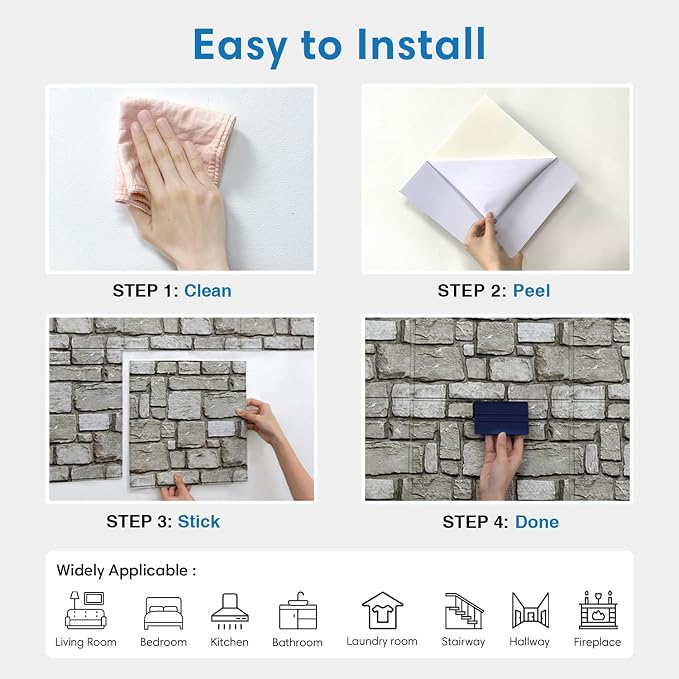 Easy to Install

STEP 1: Clean

STEP 2: Peel

STEP 3: Stick

STEP 4: Done

Widely Applicable :

Living Room
Bedroom
Kitchen
Bathroom
Laundry room
Stairway
Hallway
Fireplace