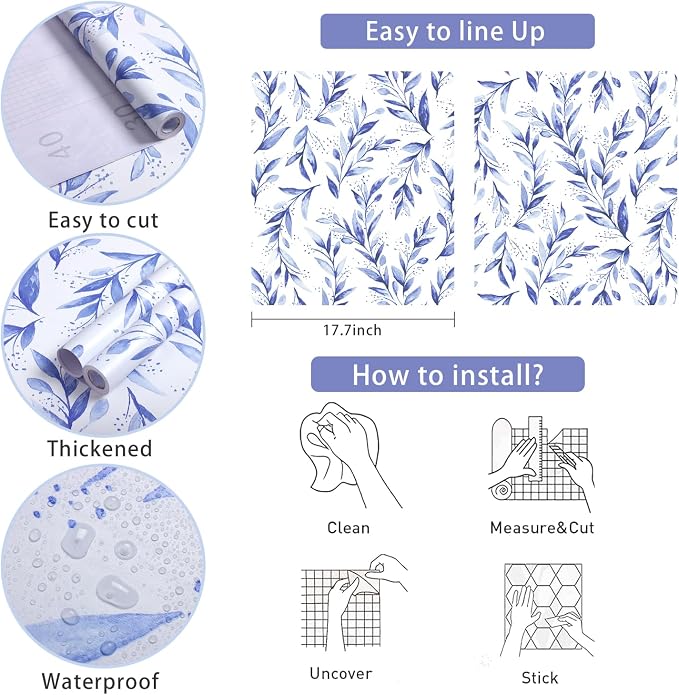 40

30

Easy to cut

Thickened

Waterproof

Easy to line Up

17.7inch

How to install?

Clean

Measure&Cut

Uncover

Stick