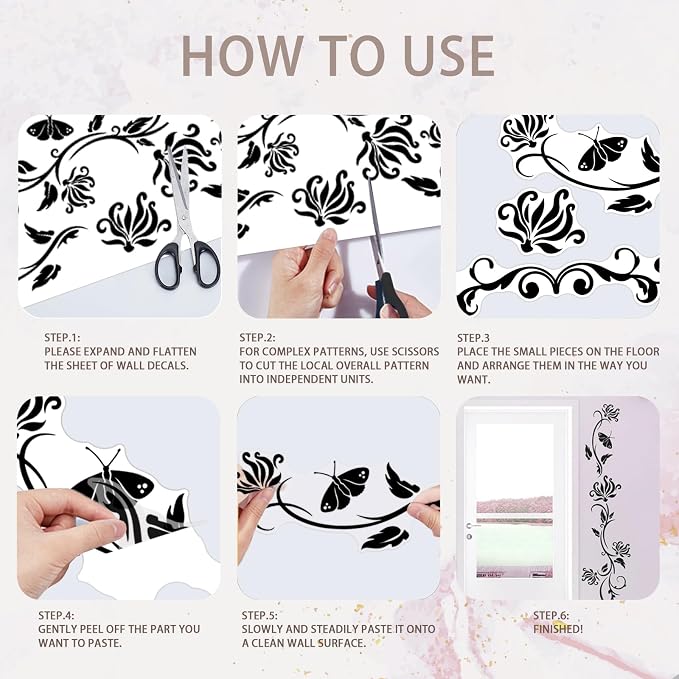 HOW TO USE

STEP.1:
PLEASE EXPAND AND FLATTEN THE SHEET OF WALL DECALS.

STEP.2:
FOR COMPLEX PATTERNS, USE SCISSORS TO CUT THE LOCAL OVERALL PATTERN INTO INDEPENDENT UNITS.

STEP.3
PLACE THE SMALL PIECES ON THE FLOOR AND ARRANGE THEM IN THE WAY YOU WANT.

STEP.4:
GENTLY PEEL OFF THE PART YOU WANT TO PASTE.

STEP.5:
SLOWLY AND STEADILY PASTE IT ONTO A CLEAN WALL SURFACE.

STEP.6:
FINISHED!