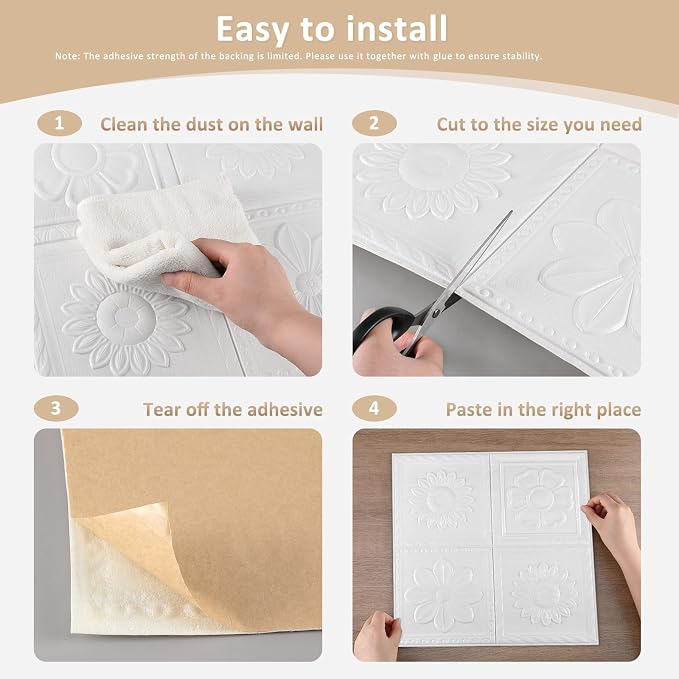 Easy to install

Note: The adhesive strength of the backing is limited. Please use it together with glue to ensure stability.

1 Clean the dust on the wall

2 Cut to the size you need

3 Tear off the adhesive

4 Paste in the right place