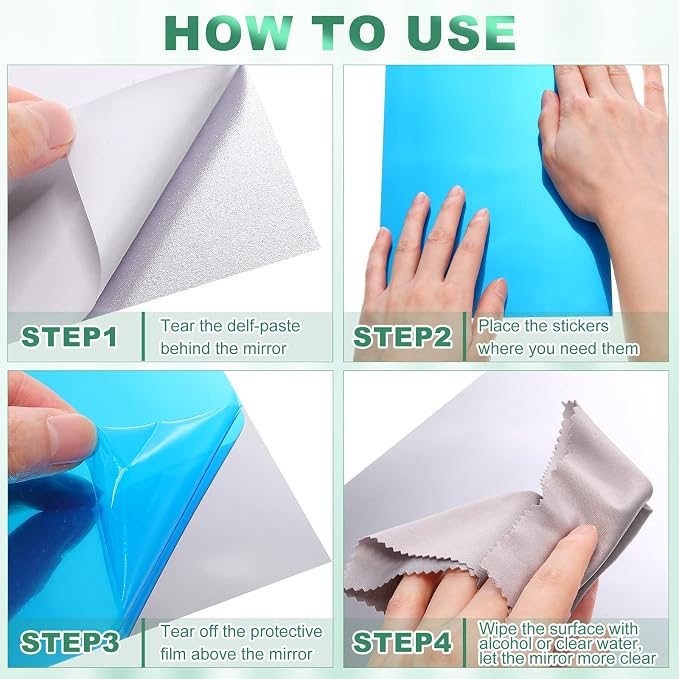 HOW TO USE

STEP1
Tear the delf-paste behind the mirror

STEP2
Place the stickers where you need them

STEP3
Tear off the protective film above the mirror

STEP4
Wipe the surface with alcohol or clear water, let the mirror more clear