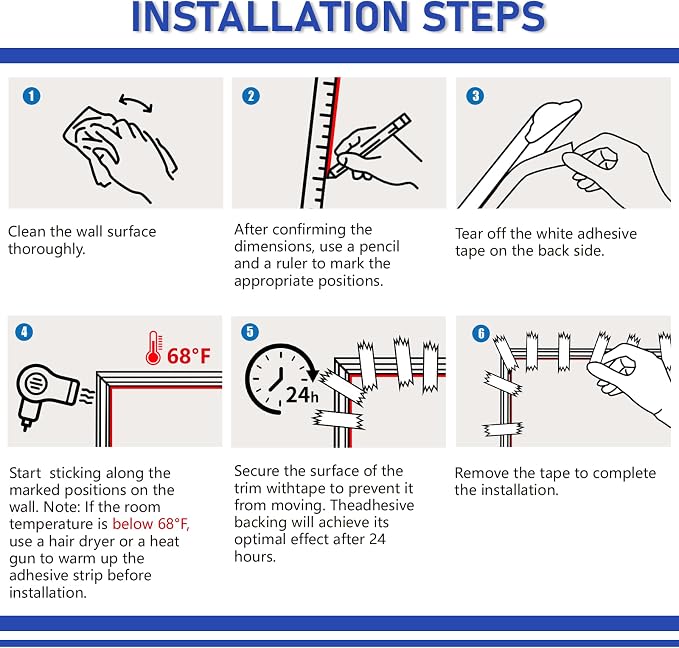 INSTALLATION STEPS

1

Clean the wall surface thoroughly.

2

After confirming the dimensions, use a pencil and a ruler to mark the appropriate positions.

3

Tear off the white adhesive tape on the back side.

4

68°F

Start sticking along the marked positions on the wall. Note: If the room temperature is below 68°F, use a hair dryer or a heat gun to warm up the adhesive strip before installation.

5

24h

Secure the surface of the trim withtape to prevent it from moving. Theadhesive backing will achieve its optimal effect after 24 hours.

6

Remove the tape to complete the installation.