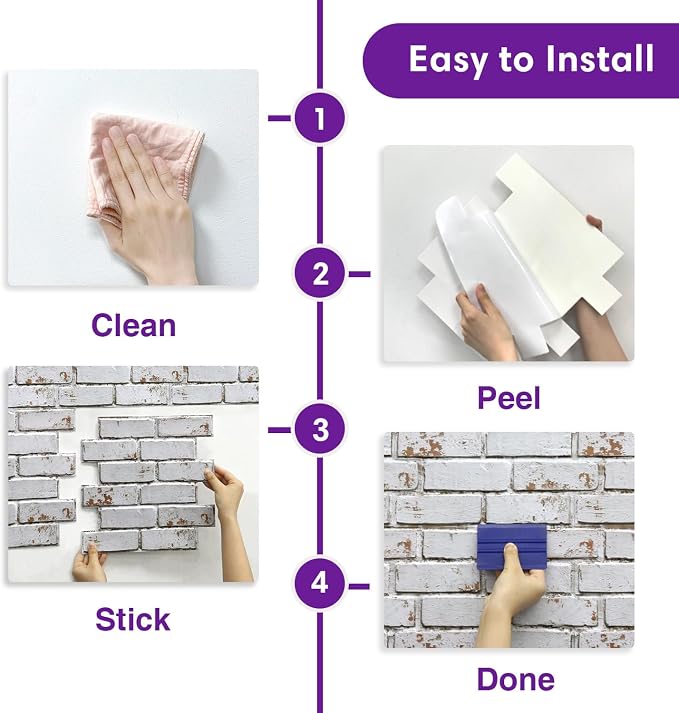 Easy to Install

1

Clean

2

Peel

3

Stick

4

Done