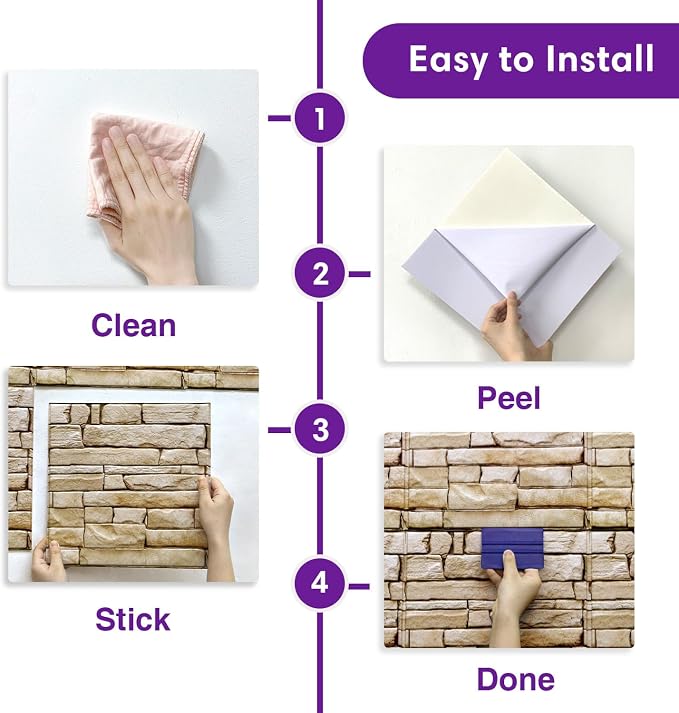 Easy to Install

1

Clean

2

Peel

3

Stick

4

Done