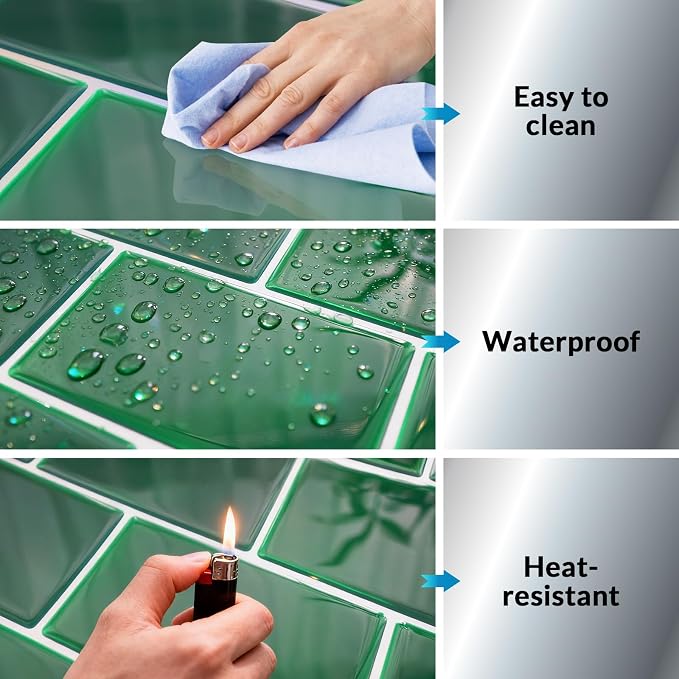 Easy to clean

Waterproof

Heat-resistant