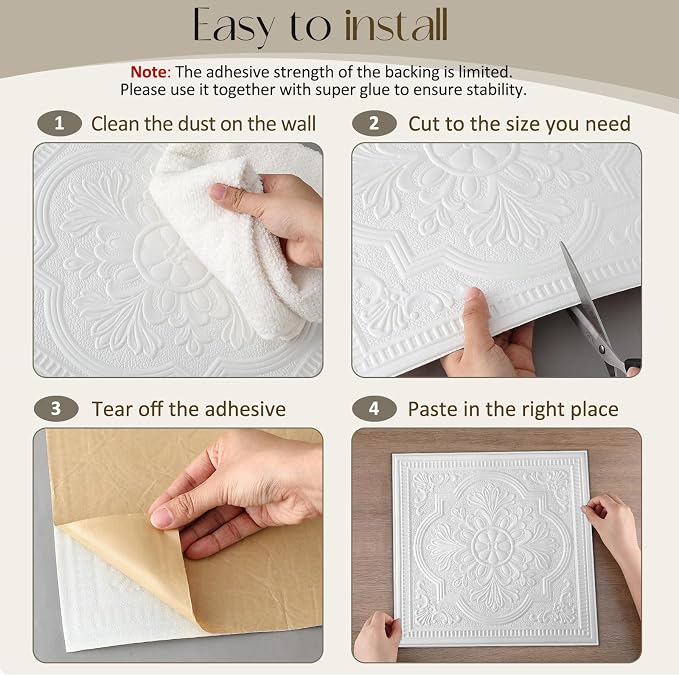 Easy to install

Note: The adhesive strength of the backing is limited. Please use it together with super glue to ensure stability.

1 Clean the dust on the wall

2 Cut to the size you need

3 Tear off the adhesive

4 Paste in the right place