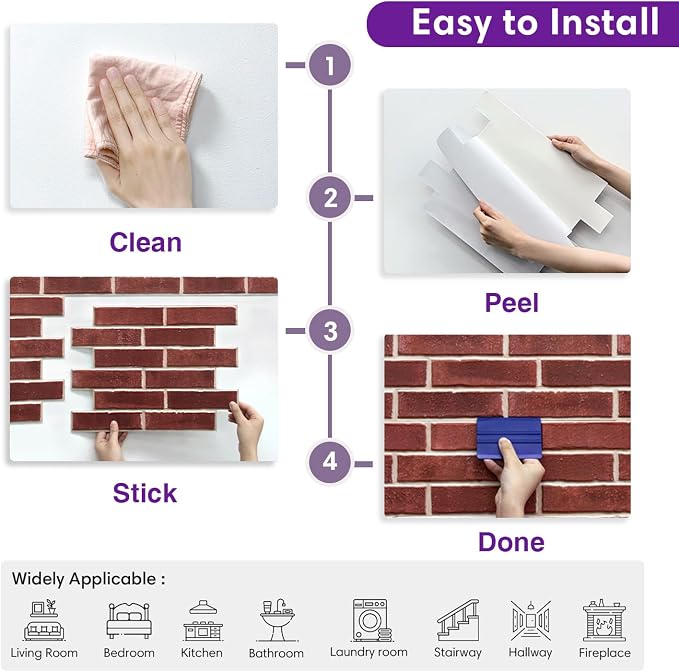 Easy to Install

1

Clean

2

Peel

3

Stick

4

Done

Widely Applicable :

Living Room Bedroom Kitchen Bathroom Laundry room Stairway Hallway Fireplace