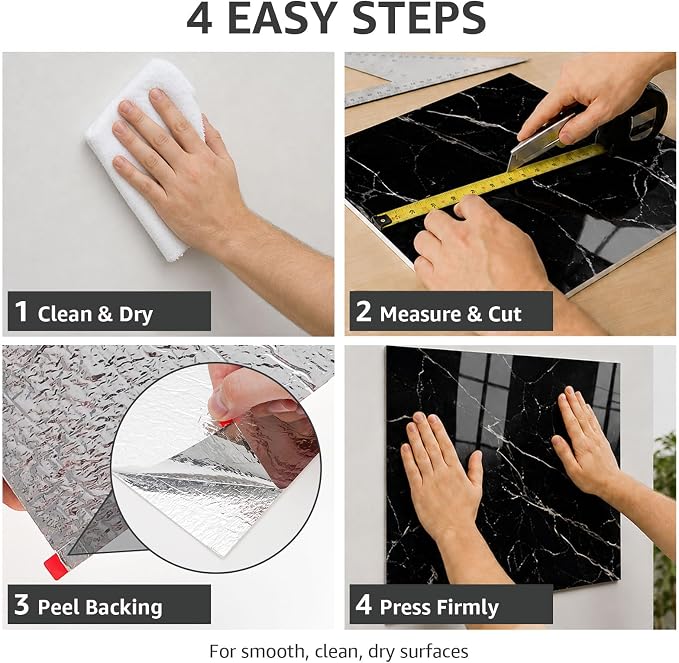 4 EASY STEPS

1 Clean & Dry

2 Measure & Cut

3 Peel Backing

4 Press Firmly

For smooth, clean, dry surfaces