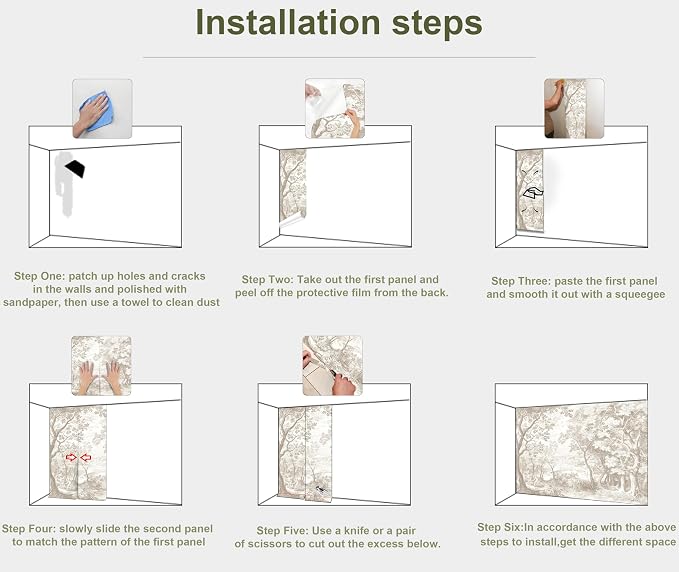 Installation steps

Step One: patch up holes and cracks in the walls and polished with sandpaper, then use a towel to clean dust

Step Two: Take out the first panel and peel off the protective film from the back.

Step Three: paste the first panel and smooth it out with a squeegee

Step Four: slowly slide the second panel to match the pattern of the first panel

Step Five: Use a knife or a pair of scissors to cut out the excess below.

Step Six:In accordance with the above steps to install,get the different space