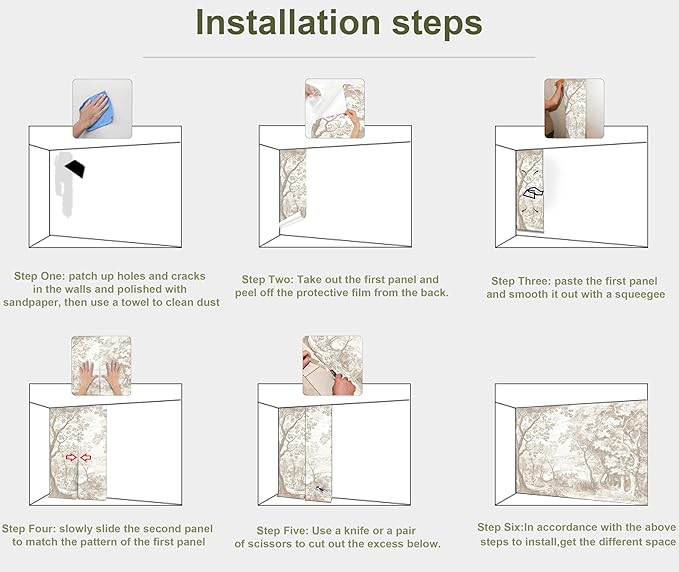 Installation steps

Step One: patch up holes and cracks in the walls and polished with sandpaper, then use a towel to clean dust

Step Two: Take out the first panel and peel off the protective film from the back.

Step Three: paste the first panel and smooth it out with a squeegee

Step Four: slowly slide the second panel to match the pattern of the first panel

Step Five: Use a knife or a pair of scissors to cut out the excess below.

Step Six:In accordance with the above steps to install,get the different space