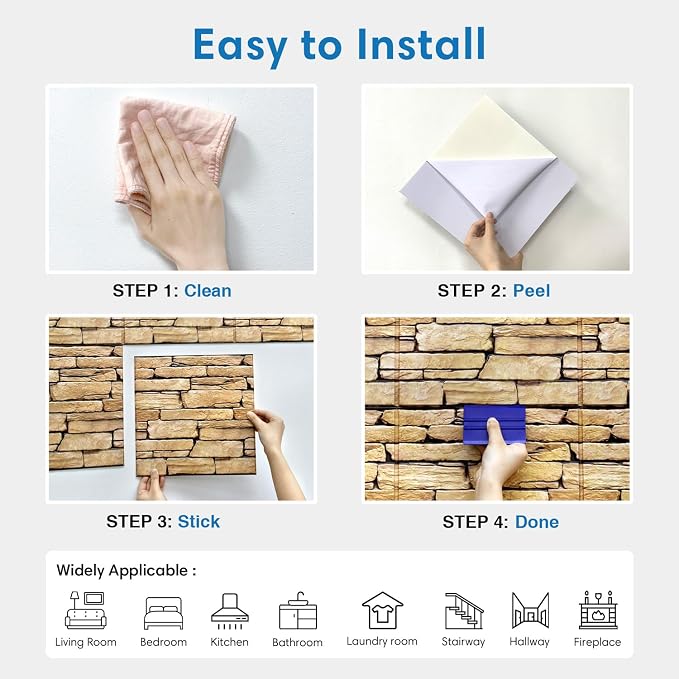 Easy to Install

STEP 1: Clean

STEP 2: Peel

STEP 3: Stick

STEP 4: Done

Widely Applicable :

Living Room
Bedroom
Kitchen
Bathroom
Laundry room
Stairway
Hallway
Fireplace