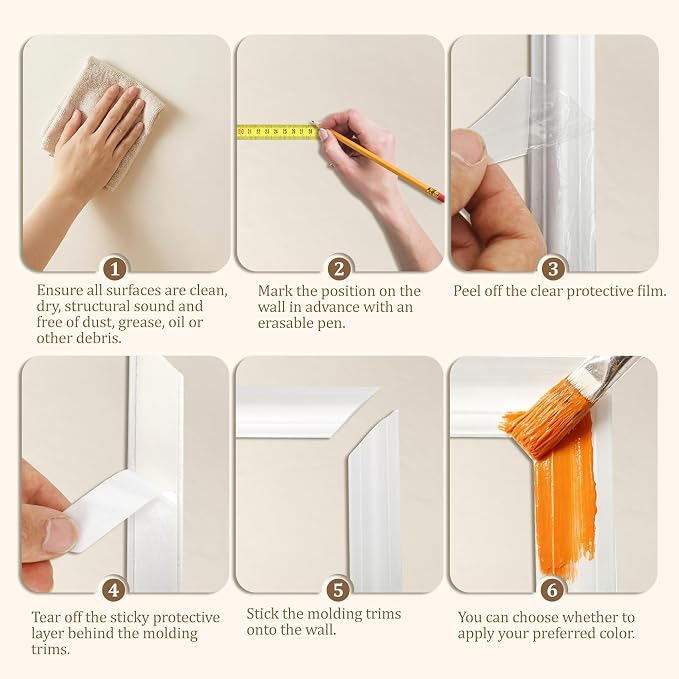 1
Ensure all surfaces are clean, dry, structural sound and free of dust, grease, oil or other debris.

2
Mark the position on the wall in advance with an erasable pen.

3
Peel off the clear protective film.

4
Tear off the sticky protective layer behind the molding trims.

5
Stick the molding trims onto the wall.

6
You can choose whether to apply your preferred color.