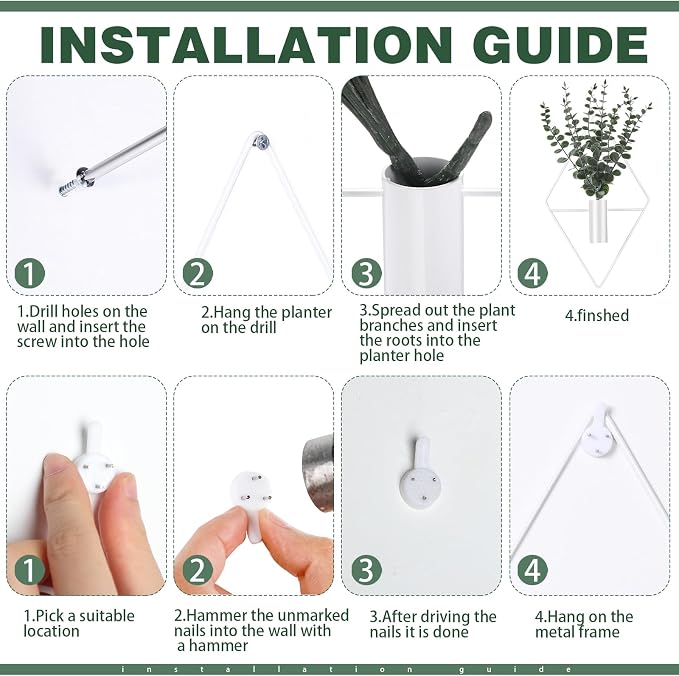 INSTALLATION GUIDE

1

1.Drill holes on the wall and insert the screw into the hole

2

2.Hang the planter on the drill

3

3.Spread out the plant branches and insert the roots into the planter hole

4

4.finshed

1

1.Pick a suitable location

2

2.Hammer the unmarked nails into the wall with a hammer

3

3.After driving the nails it is done

4

4.Hang on the metal frame

installation guide