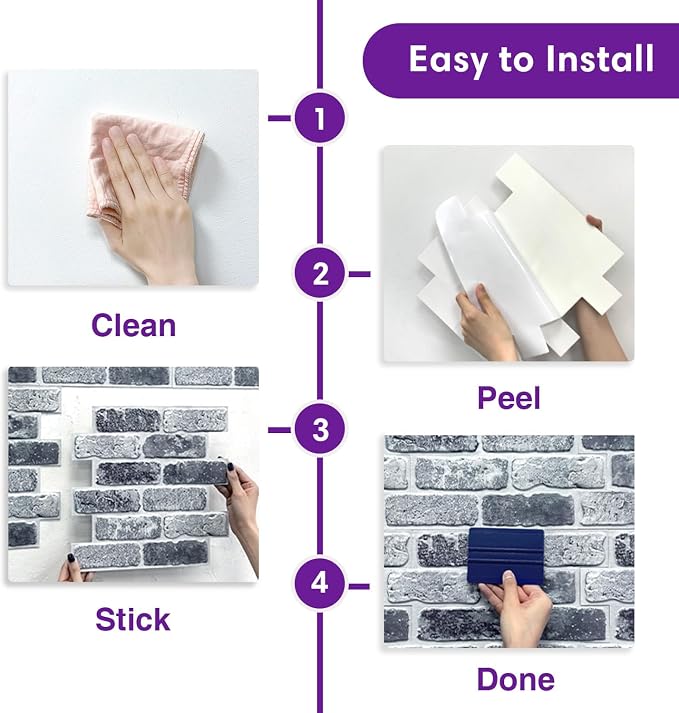 Easy to Install

1

Clean

2

Peel

3

Stick

4

Done