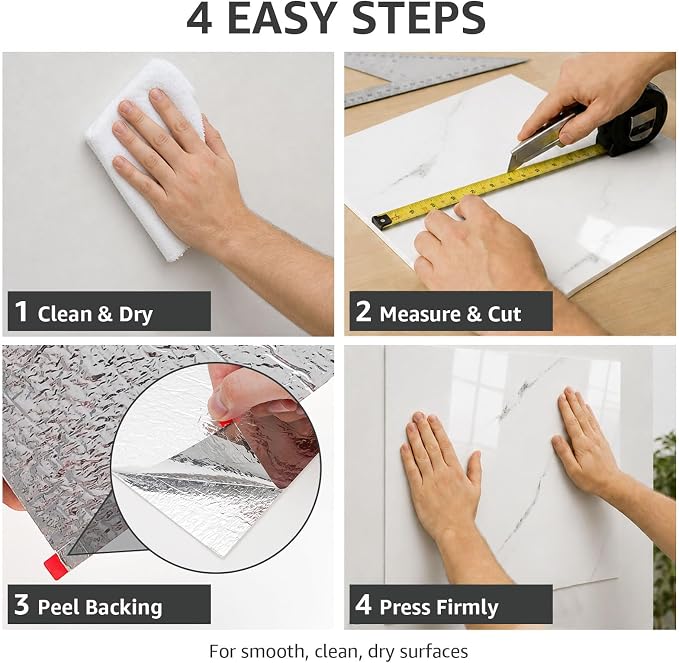 4 EASY STEPS

1 Clean & Dry

2 Measure & Cut

3 Peel Backing

4 Press Firmly

For smooth, clean, dry surfaces