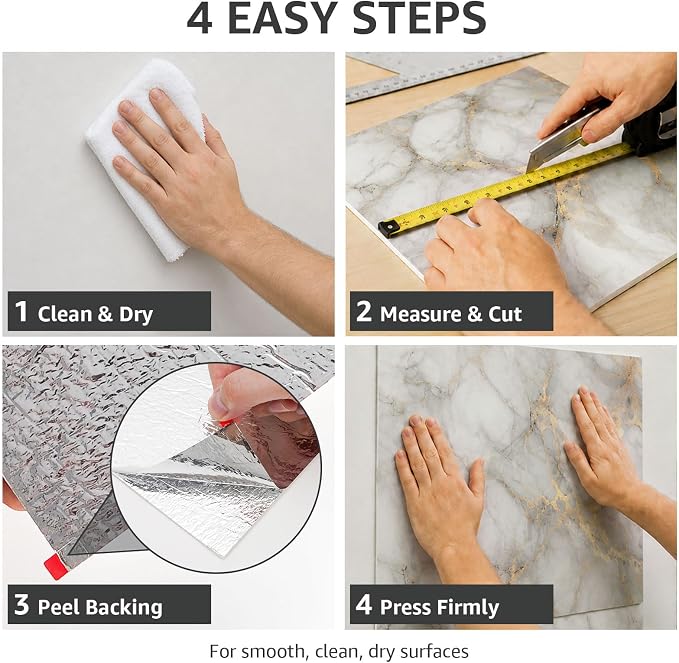 4 EASY STEPS

1 Clean & Dry

2 Measure & Cut

3 Peel Backing

4 Press Firmly

For smooth, clean, dry surfaces