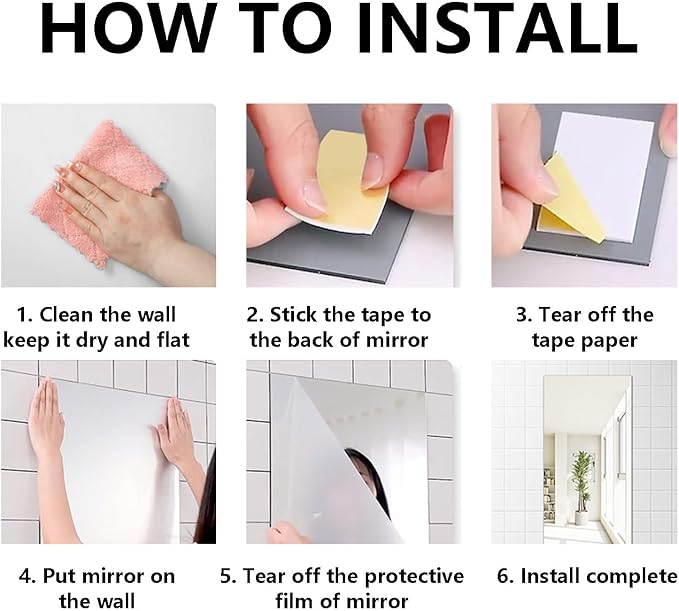 HOW TO INSTALL

1. Clean the wall keep it dry and flat

2. Stick the tape to the back of mirror

3. Tear off the tape paper

4. Put mirror on the wall

5. Tear off the protective film of mirror

6. Install complete