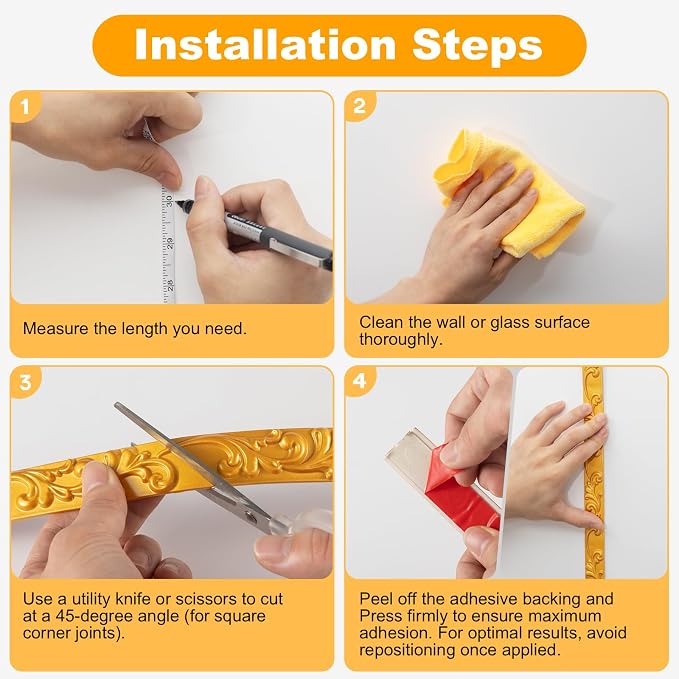 Installation Steps

1

30
29
28

Measure the length you need.

2

Clean the wall or glass surface thoroughly.

3

Use a utility knife or scissors to cut at a 45-degree angle (for square corner joints).

4

Peel off the adhesive backing and Press firmly to ensure maximum adhesion. For optimal results, avoid repositioning once applied.