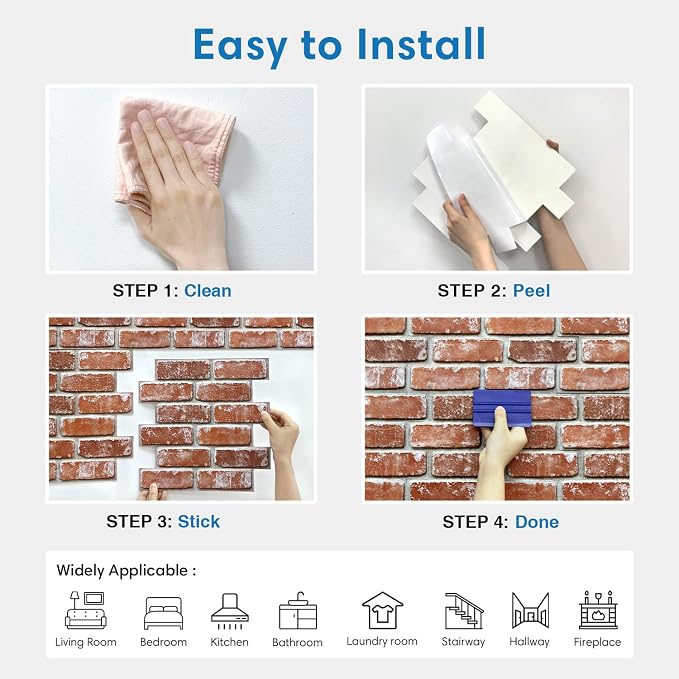 Easy to Install

STEP 1: Clean

STEP 2: Peel

STEP 3: Stick

STEP 4: Done

Widely Applicable :

Living Room
Bedroom
Kitchen
Bathroom
Laundry room
Stairway
Hallway
Fireplace