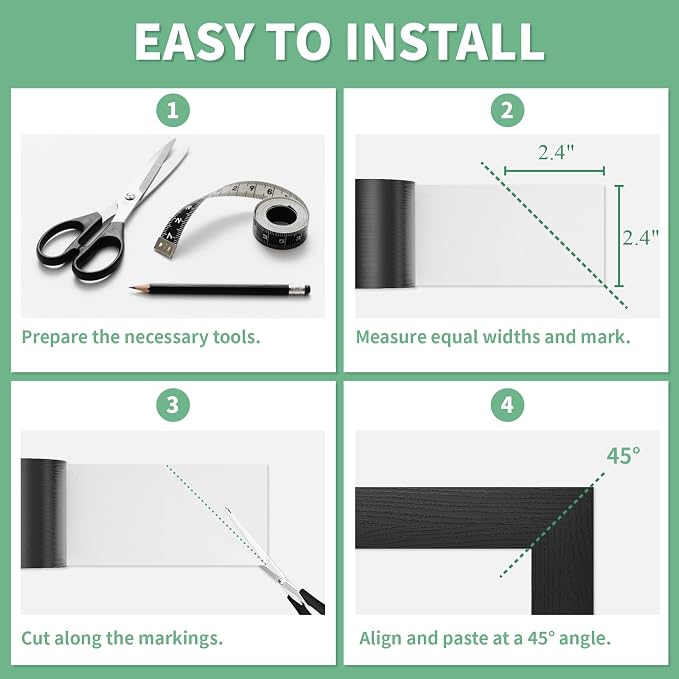 EASY TO INSTALL

1

Prepare the necessary tools.

2

2.4"

2.4"

Measure equal widths and mark.

3

Cut along the markings.

4

45°

Align and paste at a 45° angle.