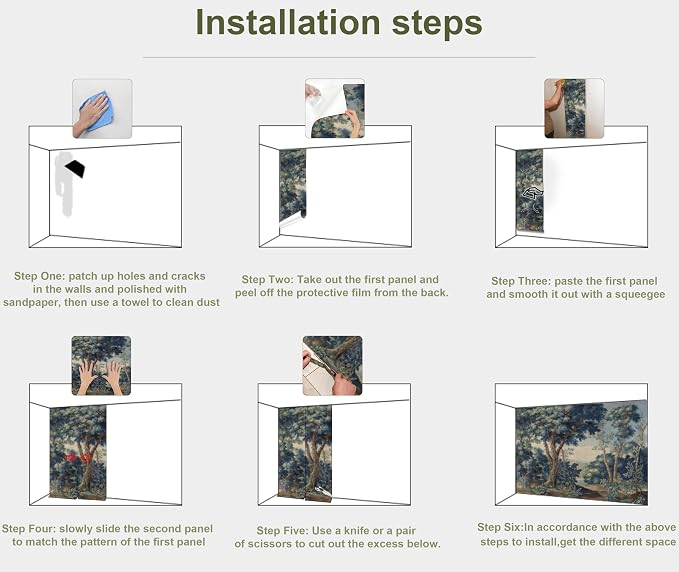 Installation steps

Step One: patch up holes and cracks in the walls and polished with sandpaper, then use a towel to clean dust

Step Two: Take out the first panel and peel off the protective film from the back.

Step Three: paste the first panel and smooth it out with a squeegee

Step Four: slowly slide the second panel to match the pattern of the first panel

Step Five: Use a knife or a pair of scissors to cut out the excess below.

Step Six:In accordance with the above steps to install,get the different space