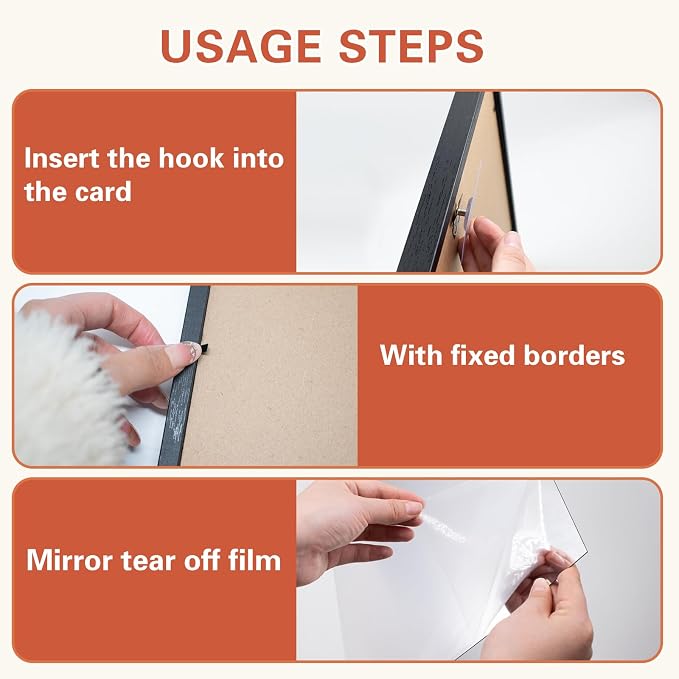 USAGE STEPS

Insert the hook into the card

With fixed borders

Mirror tear off film