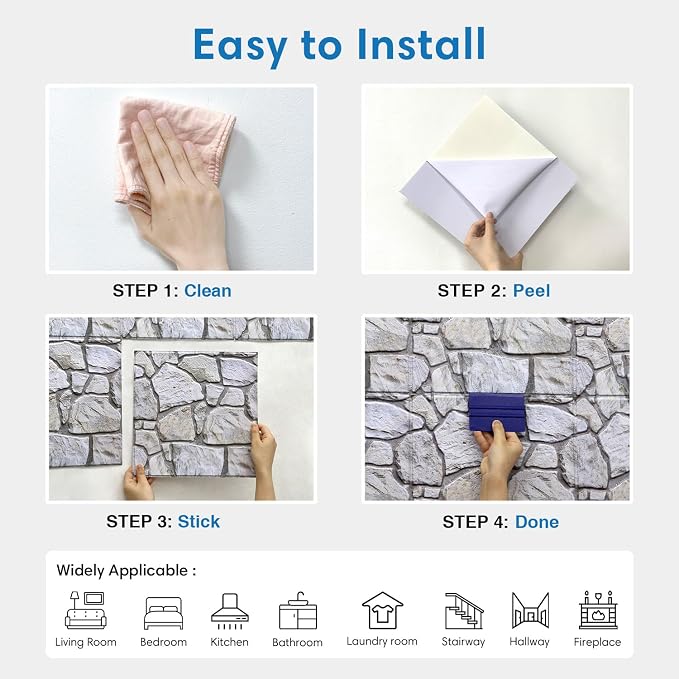 Easy to Install

STEP 1: Clean

STEP 2: Peel

STEP 3: Stick

STEP 4: Done

Widely Applicable :

Living Room
Bedroom
Kitchen
Bathroom
Laundry room
Stairway
Hallway
Fireplace