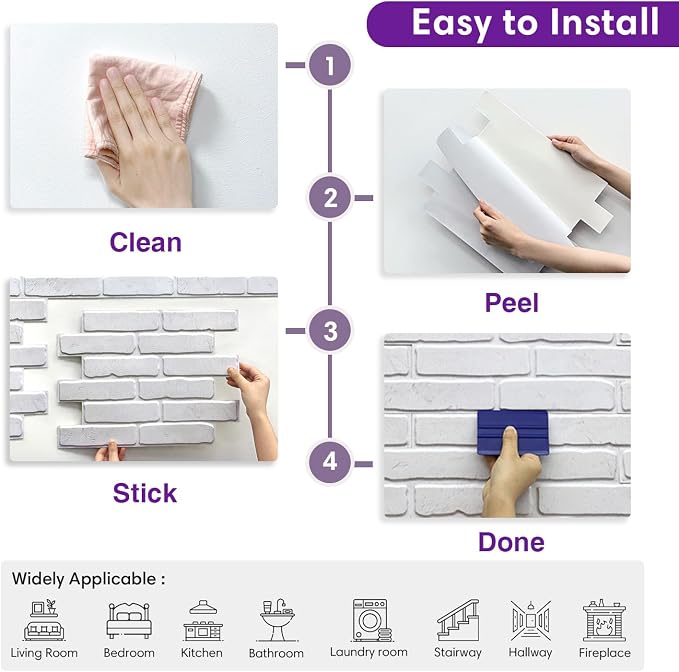 Easy to Install

1

Clean

2

Peel

3

Stick

4

Done

Widely Applicable :

Living Room

Bedroom

Kitchen

Bathroom

Laundry room

Stairway

Hallway

Fireplace