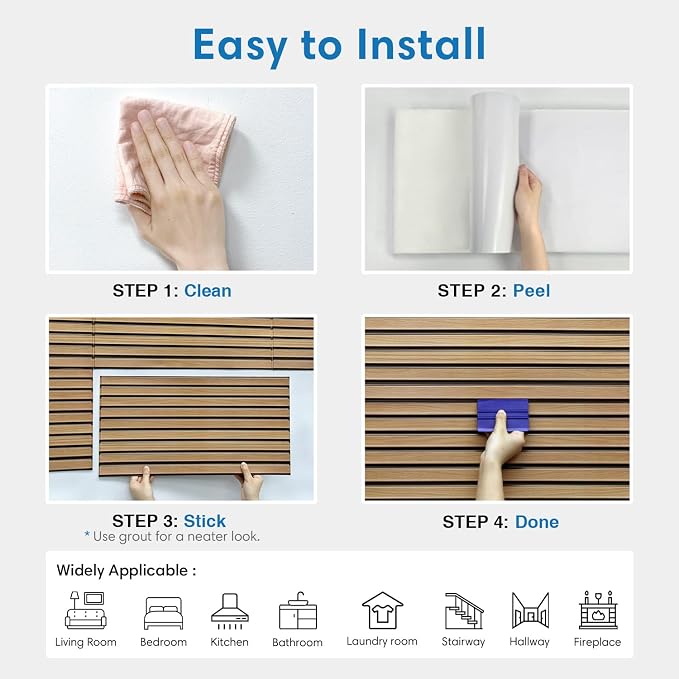 Easy to Install

STEP 1: Clean

STEP 2: Peel

STEP 3: Stick
* Use grout for a neater look.

STEP 4: Done

Widely Applicable :

Living Room
Bedroom
Kitchen
Bathroom
Laundry room
Stairway
Hallway
Fireplace