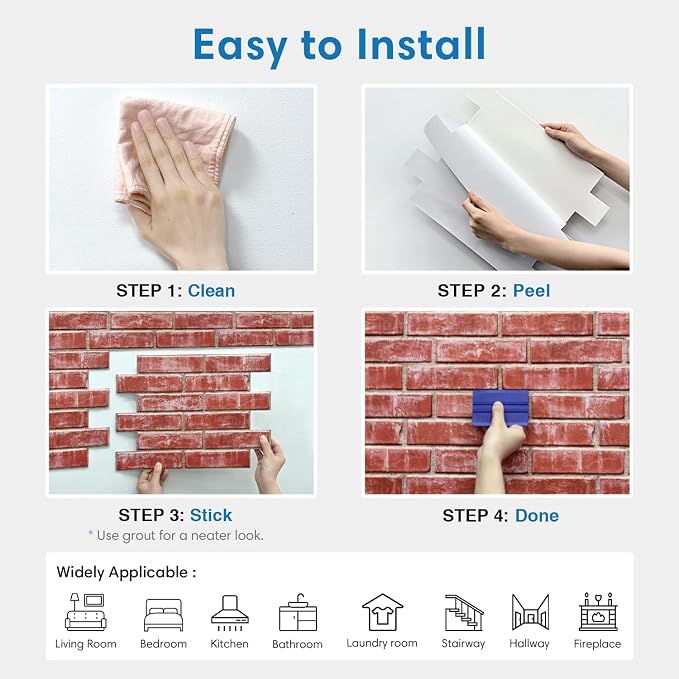 Easy to Install

STEP 1: Clean

STEP 2: Peel

STEP 3: Stick
* Use grout for a neater look.

STEP 4: Done

Widely Applicable :

Living Room
Bedroom
Kitchen
Bathroom
Laundry room
Stairway
Hallway
Fireplace