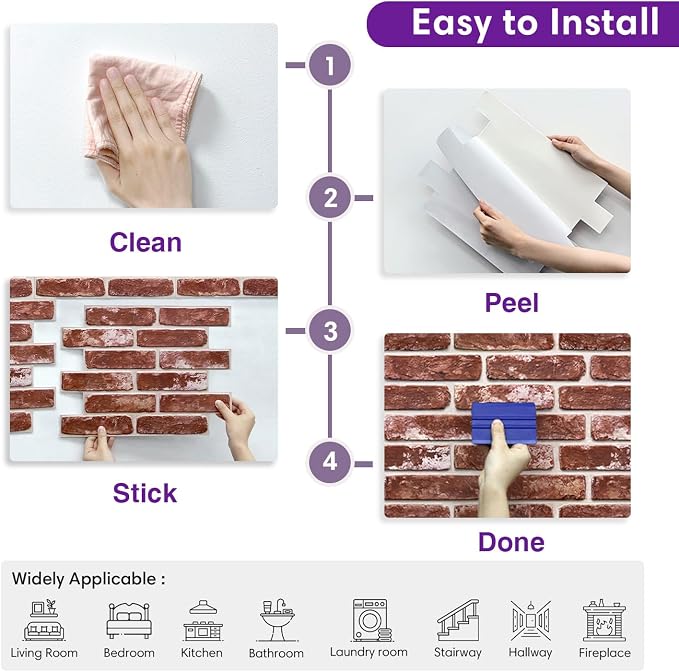 Easy to Install

1

Clean

2

Peel

3

Stick

4

Done

Widely Applicable :

Living Room
Bedroom
Kitchen
Bathroom
Laundry room
Stairway
Hallway
Fireplace