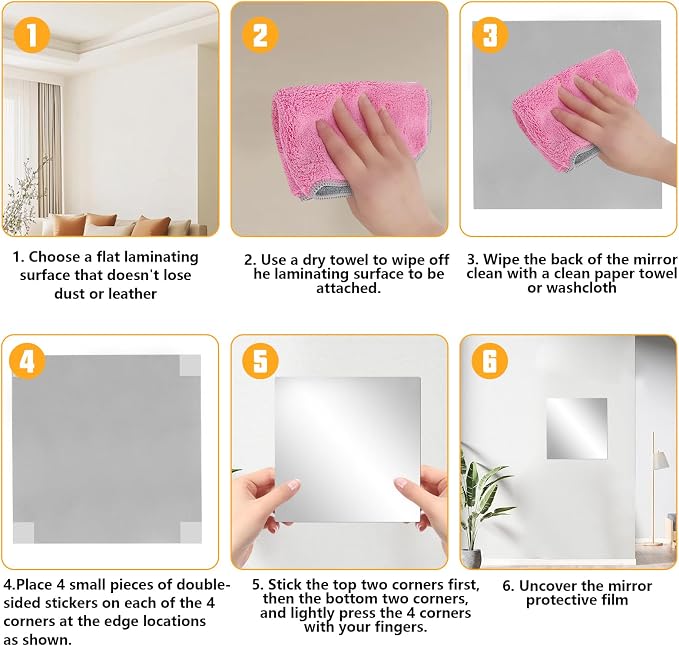 1

2

3

1. Choose a flat laminating surface that doesn't lose dust or leather

2. Use a dry towel to wipe off he laminating surface to be attached.

3. Wipe the back of the mirror clean with a clean paper towel or washcloth

4

5

6

4.Place 4 small pieces of double-sided stickers on each of the 4 corners at the edge locations as shown.

5. Stick the top two corners first, then the bottom two corners, and lightly press the 4 corners with your fingers.

6. Uncover the mirror protective film