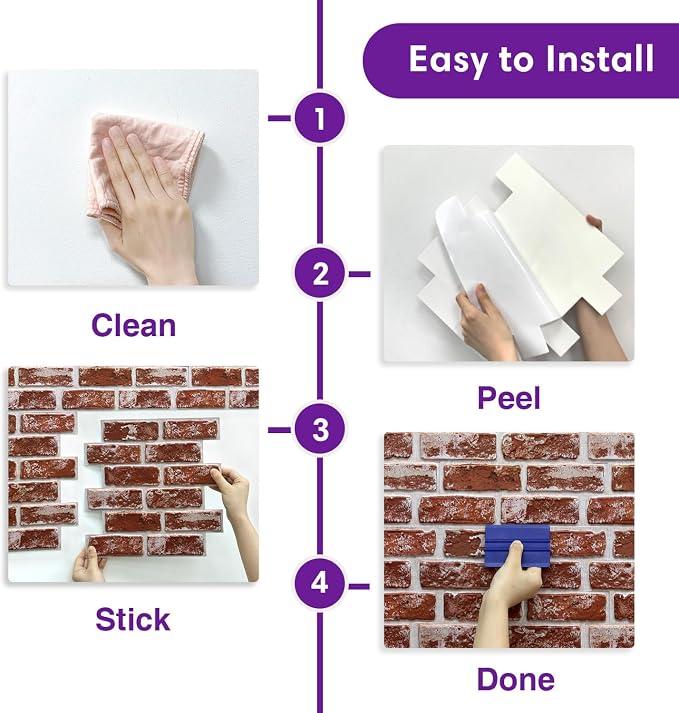 Easy to Install

1

Clean

2

Peel

3

Stick

4

Done