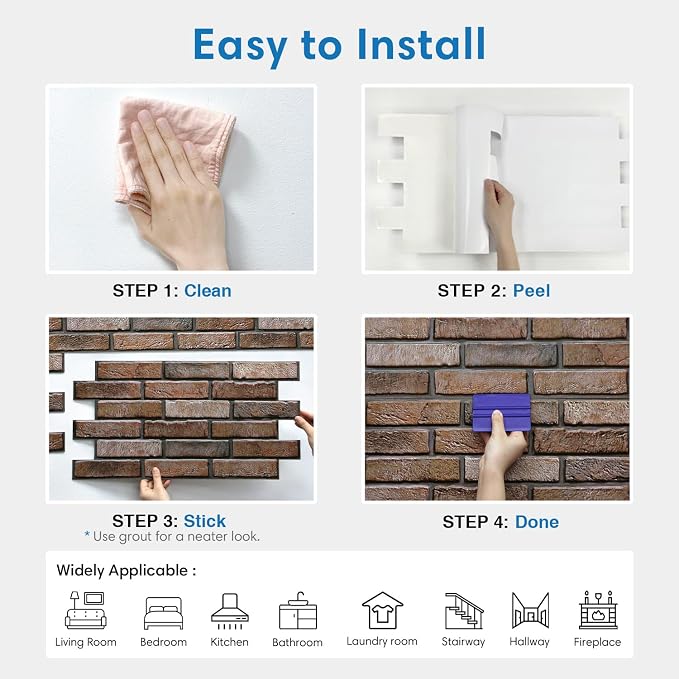 Easy to Install

STEP 1: Clean

STEP 2: Peel

STEP 3: Stick
* Use grout for a neater look.

STEP 4: Done

Widely Applicable :

Living Room
Bedroom
Kitchen
Bathroom
Laundry room
Stairway
Hallway
Fireplace