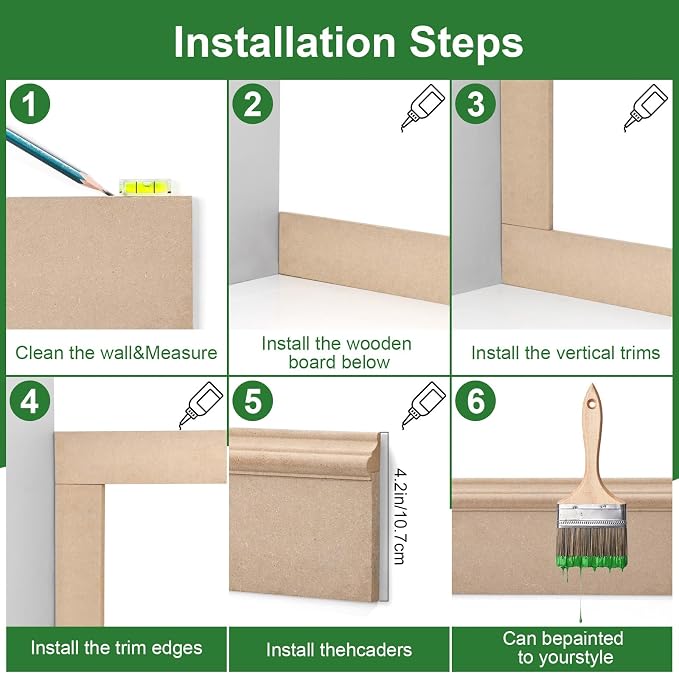 Installation Steps

1

Clean the wall&Measure

2

Install the wooden board below

3

Install the vertical trims

4

Install the trim edges

5

4.2in/10.7cm

Install thehcaders

6

Can bepainted to yourstyle