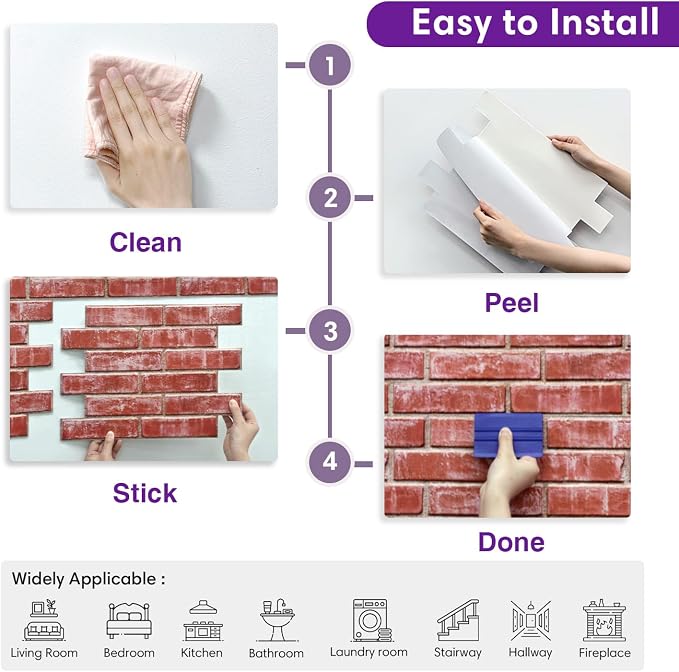 Easy to Install

1

Clean

2

Peel

3

Stick

4

Done

Widely Applicable :

Living Room Bedroom Kitchen Bathroom Laundry room Stairway Hallway Fireplace