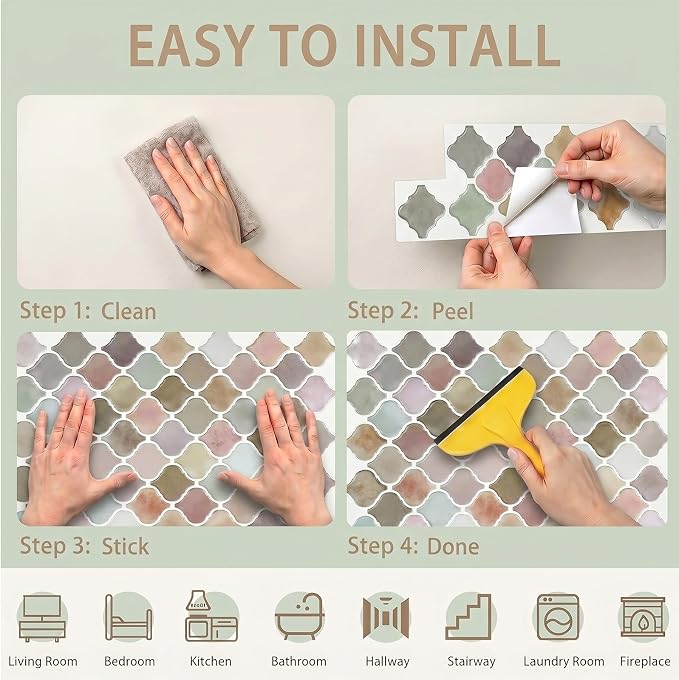 EASY TO INSTALL

Step 1: Clean

Step 2: Peel

Step 3: Stick

Step 4: Done

Living Room
Bedroom
Kitchen
Bathroom
Hallway
Stairway
Laundry Room
Fireplace