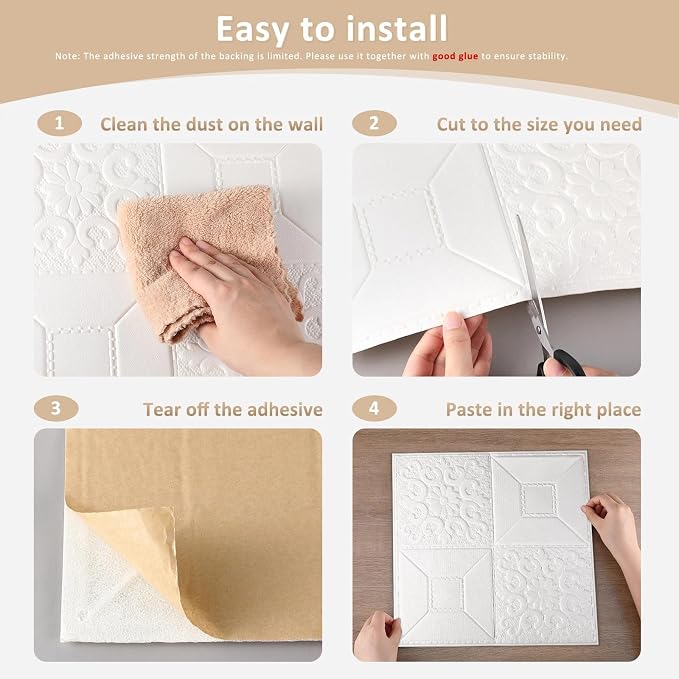 Easy to install

Note: The adhesive strength of the backing is limited. Please use it together with good glue to ensure stability.

1 Clean the dust on the wall

2 Cut to the size you need

3 Tear off the adhesive

4 Paste in the right place