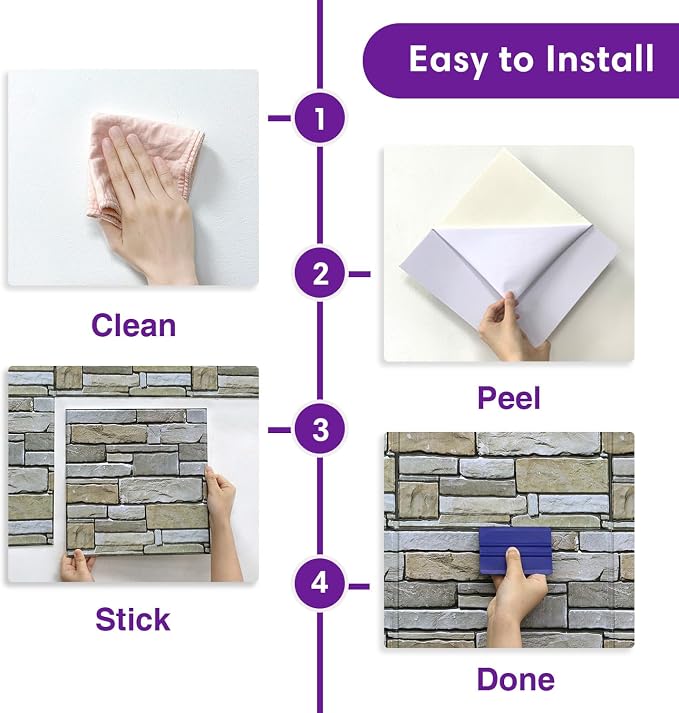 Easy to Install

1

Clean

2

Peel

3

Stick

4

Done