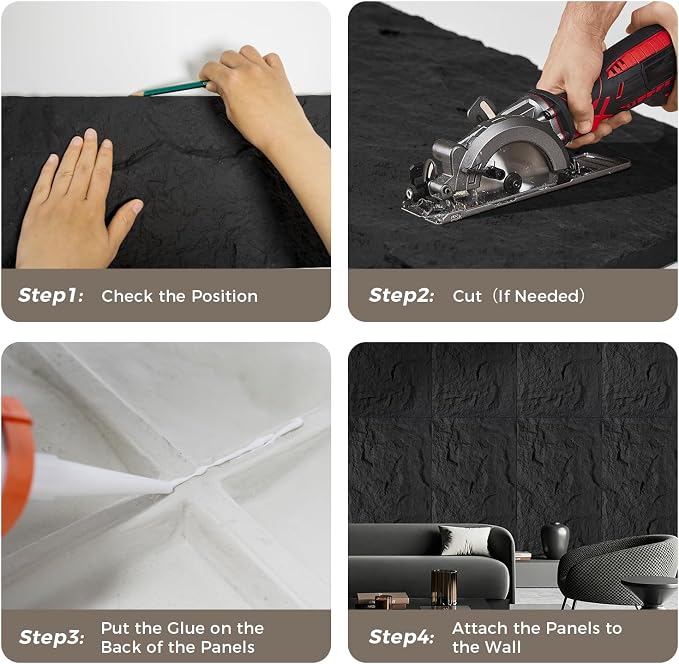 Step1: Check the Position

Step2: Cut（If Needed）

Step3: Put the Glue on the Back of the Panels

Step4: Attach the Panels to the Wall