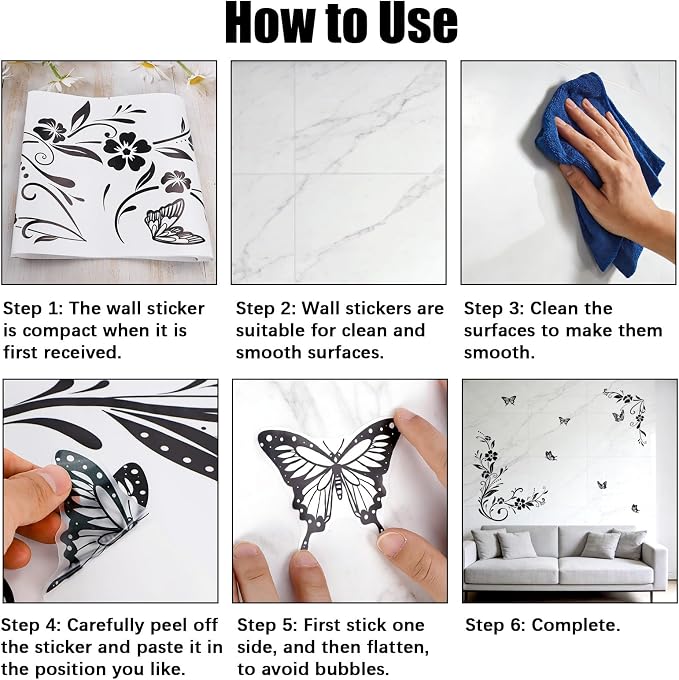 How to Use

Step 1: The wall sticker is compact when it is first received.

Step 2: Wall stickers are suitable for clean and smooth surfaces.

Step 3: Clean the surfaces to make them smooth.

Step 4: Carefully peel off the sticker and paste it in the position you like.

Step 5: First stick one side, and then flatten, to avoid bubbles.

Step 6: Complete.