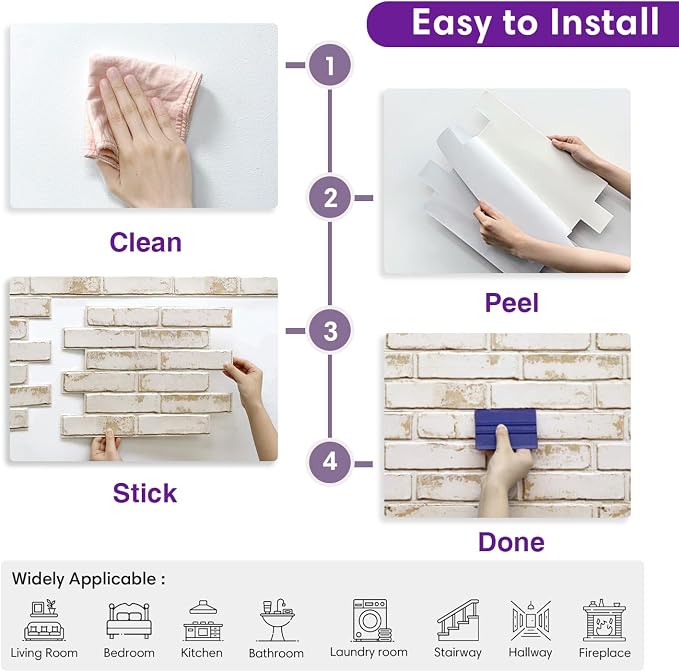 Easy to Install

1

Clean

2

Peel

3

Stick

4

Done

Widely Applicable :

Living Room Bedroom Kitchen Bathroom Laundry room Stairway Hallway Fireplace