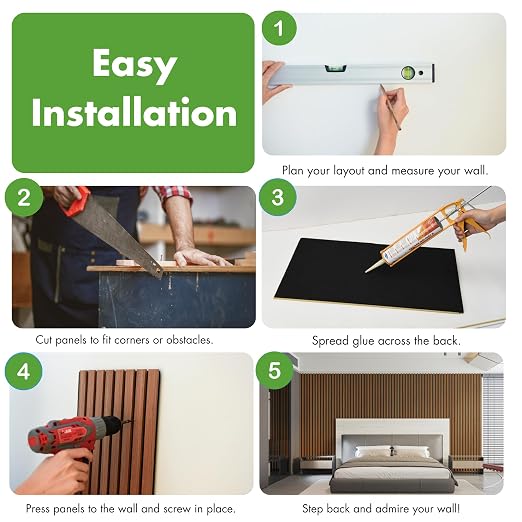 Easy Installation

1

Plan your layout and measure your wall.

2

Cut panels to fit corners or obstacles.

3

Spread glue across the back.

4

Press panels to the wall and screw in place.

5

Step back and admire your wall!