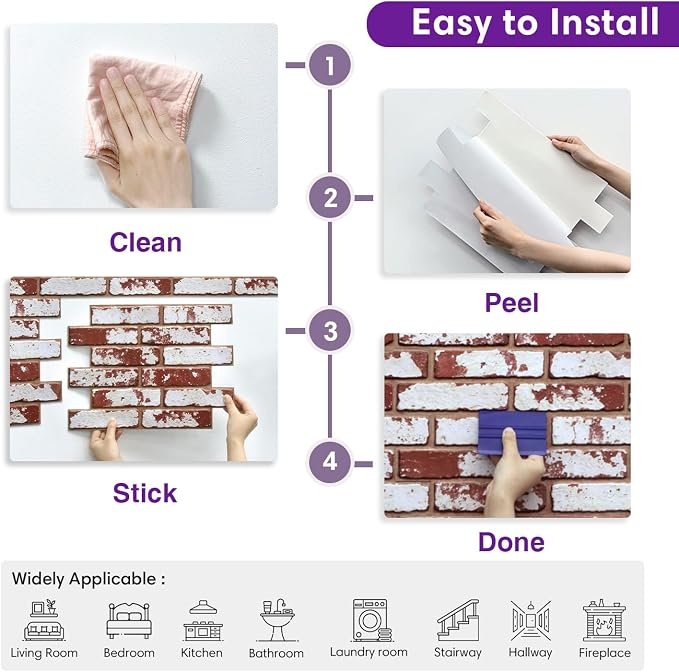 Easy to Install

1

Clean

2

Peel

3

Stick

4

Done

Widely Applicable :

Living Room Bedroom Kitchen Bathroom Laundry room Stairway Hallway Fireplace