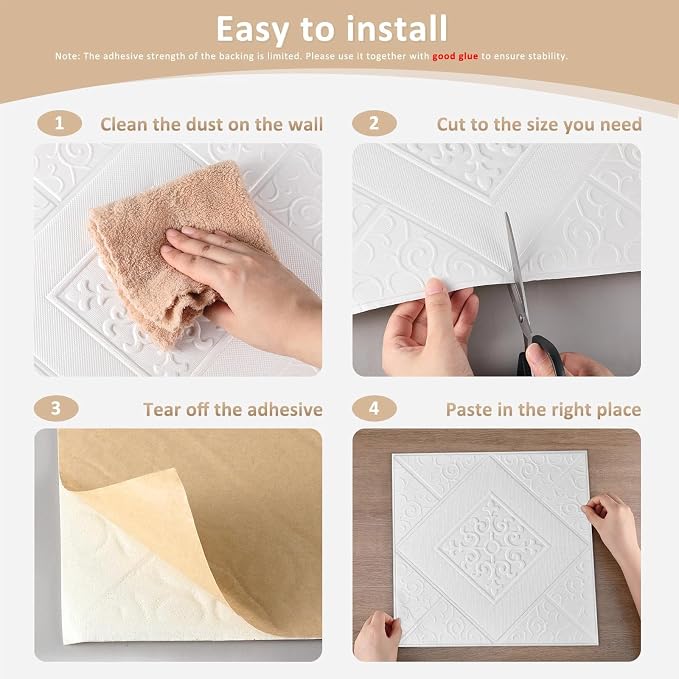 Easy to install

Note: The adhesive strength of the backing is limited. Please use it together with good glue to ensure stability.

1 Clean the dust on the wall

2 Cut to the size you need

3 Tear off the adhesive

4 Paste in the right place