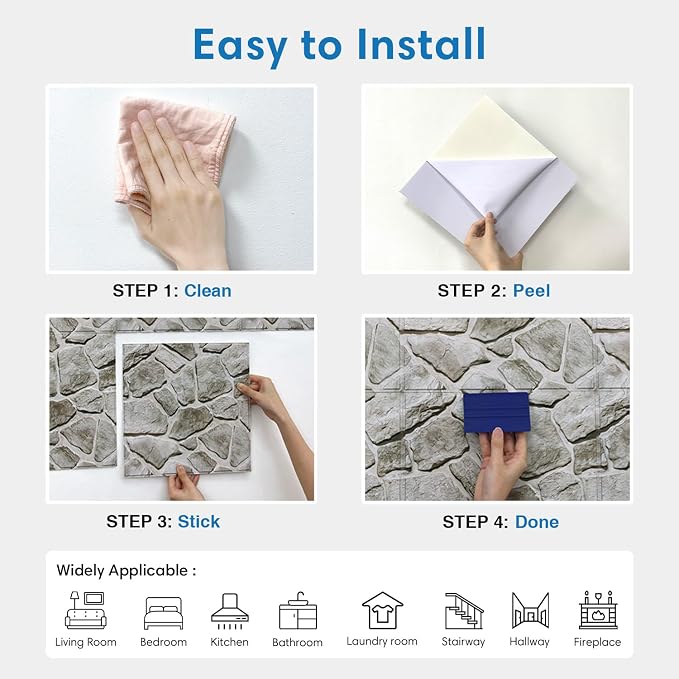 Easy to Install

STEP 1: Clean

STEP 2: Peel

STEP 3: Stick

STEP 4: Done

Widely Applicable :

Living Room

Bedroom

Kitchen

Bathroom

Laundry room

Stairway

Hallway

Fireplace