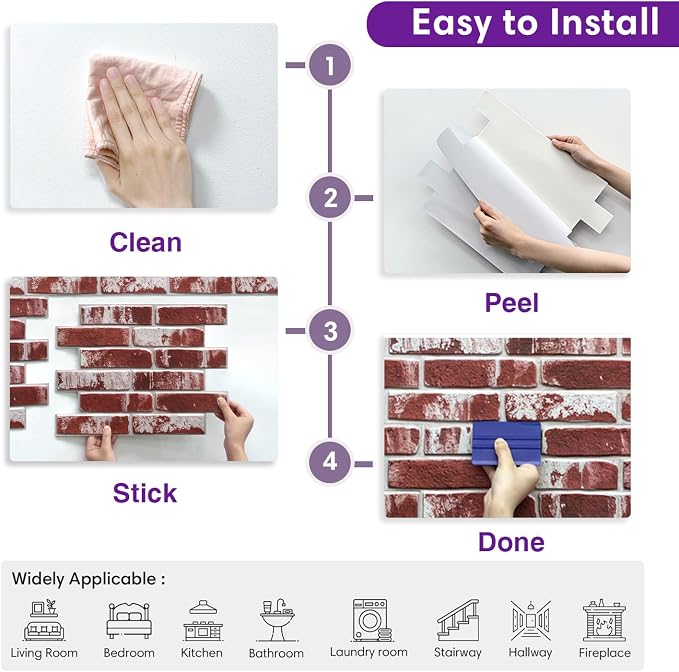 Easy to Install

1

Clean

2

Peel

3

Stick

4

Done

Widely Applicable :

Living Room Bedroom Kitchen Bathroom Laundry room Stairway Hallway Fireplace