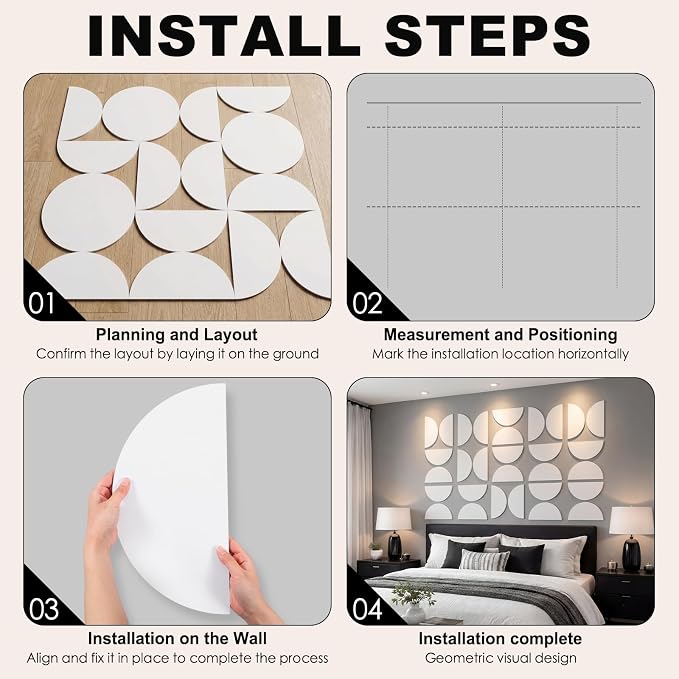 INSTALL STEPS

01

Planning and Layout
Confirm the layout by laying it on the ground

02

Measurement and Positioning
Mark the installation location horizontally

03

Installation on the Wall
Align and fix it in place to complete the process

04

Installation complete
Geometric visual design