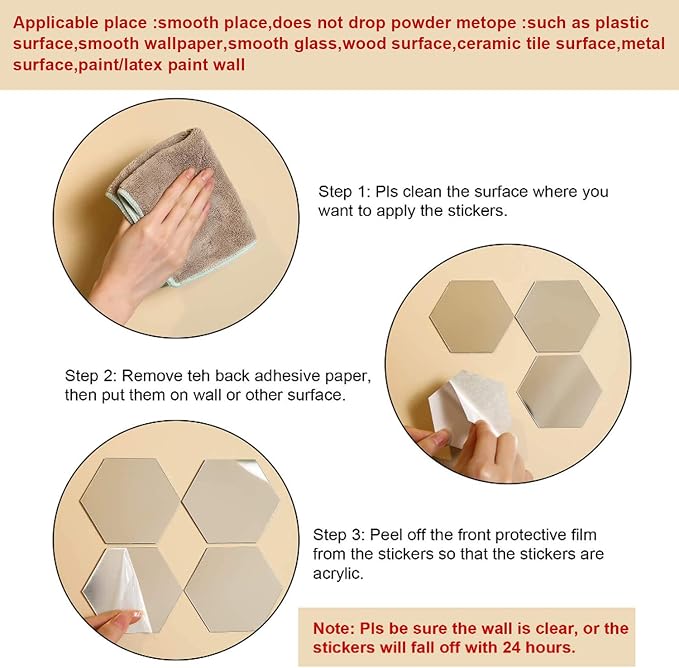 Applicable place :smooth place,does not drop powder metope :such as plastic surface,smooth wallpaper,smooth glass,wood surface,ceramic tile surface,metal surface,paint/latex paint wall

Step 1: Pls clean the surface where you want to apply the stickers.

Step 2: Remove teh back adhesive paper, then put them on wall or other surface.

Step 3: Peel off the front protective film from the stickers so that the stickers are acrylic.

Note: Pls be sure the wall is clear, or the stickers will fall off with 24 hours.